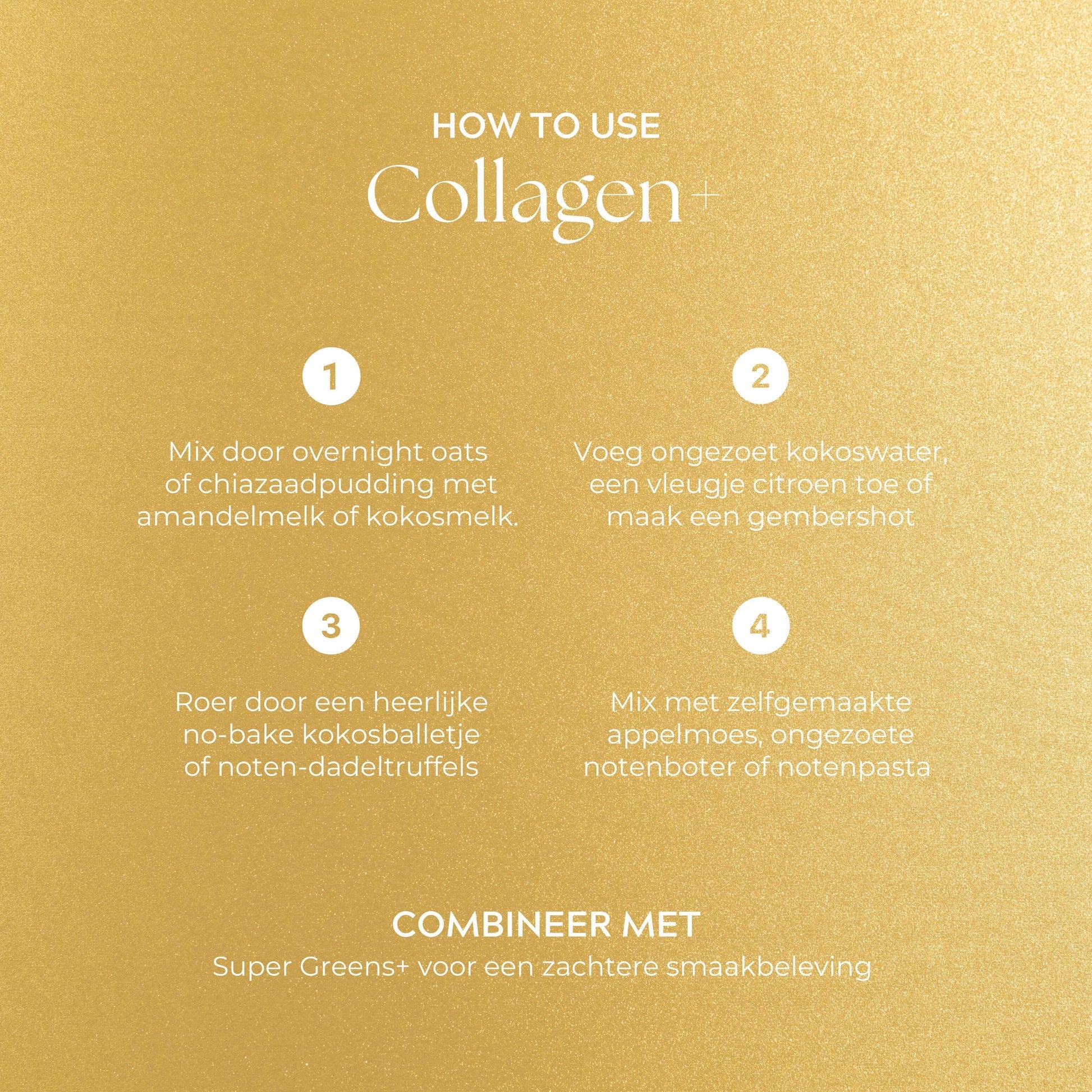 HOW TO USE

Collagen+

1

Mix door overnight oats of chiazaadpudding met amandelmelk of kokosmelk.

2

Voeg ongezoet kokoswater, een vleugje citroen toe of maak een gembershot

3

Roer door een heerlijke no-bake kokosballetje of noten-dadeltruffels

4

Mix met zelfgemaakte appelmoes, ongezoete notenboter of notenpasta

COMBINEER MET

Super Greens+ voor een zachtere smaakbeleving